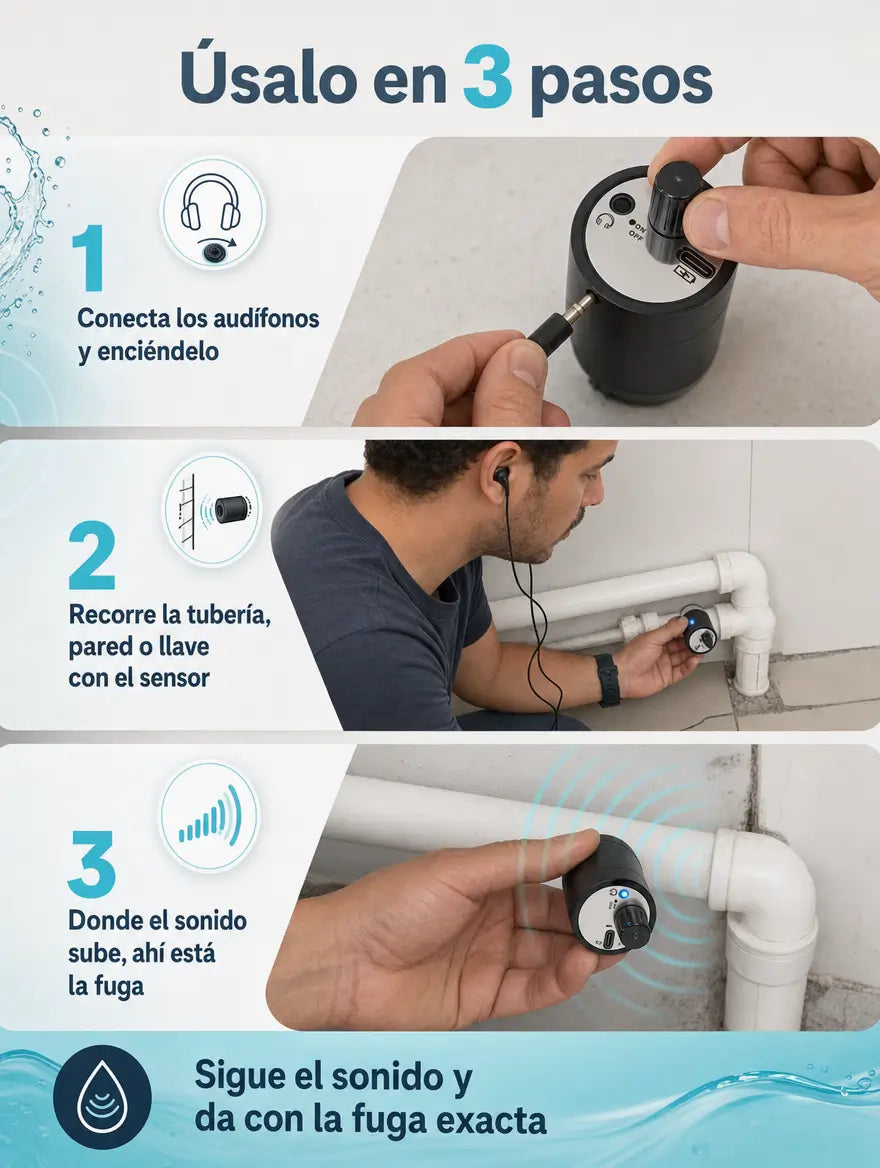 Úsalo en 3 pasos

1

Conecta los audífonos y enciéndelo

ON
OFF

2

Recorre la tubería, pared o llave con el sensor

3

Donde el sonido sube, ahí está la fuga

Sigue el sonido y da con la fuga exacta